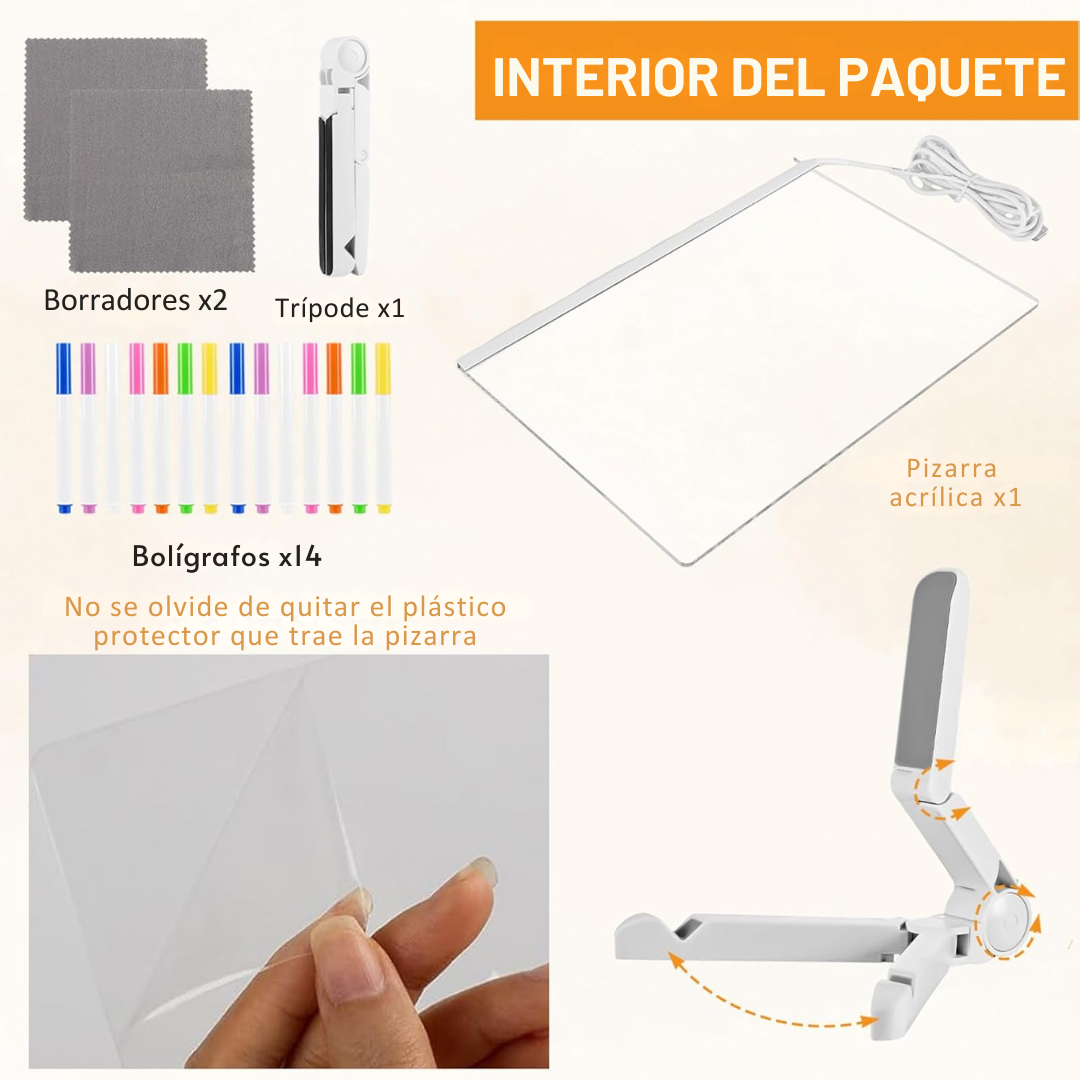 INTERIOR DEL PAQUETE

Borradores x2

Trípode x1

Pizarra acrílica x1

Bolígrafos x14

No se olvide de quitar el plástico protector que trae la pizarra